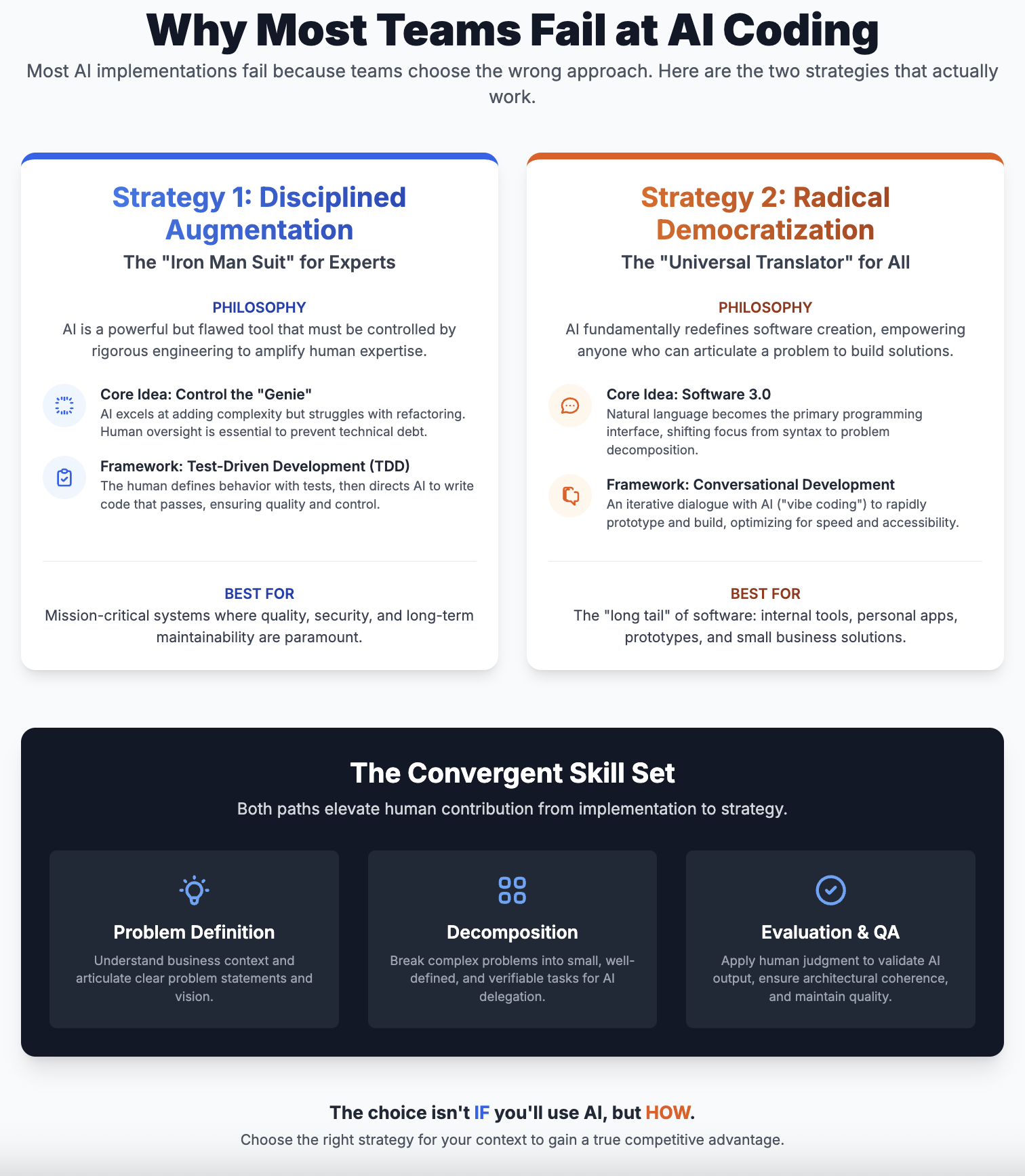 Why Most Teams Fail at AI Coding

Most AI implementations fail because teams choose the wrong approach. Here are the two strategies that actually work.

Strategy 1: Disciplined Augmentation

The "Iron Man Suit" for Experts

PHILOSOPHY

AI is a powerful but flawed tool that must be controlled by rigorous engineering to amplify human expertise.

Core Idea: Control the "Genie"

AI excels at adding complexity but struggles with refactoring. Human oversight is essential to prevent technical debt.

Framework: Test-Driven Development (TDD)

The human defines behavior with tests, then directs AI to write code that passes, ensuring quality and control.

BEST FOR

Mission-critical systems where quality, security, and long-term maintainability are paramount.

Strategy 2: Radical Democratization

The "Universal Translator" for All

PHILOSOPHY

AI fundamentally redefines software creation, empowering anyone who can articulate a problem to build solutions.

Core Idea: Software 3.0

Natural language becomes the primary programming interface, shifting focus from syntax to problem decomposition.

Framework: Conversational Development

An iterative dialogue with AI ("vibe coding") to rapidly prototype and build, optimizing for speed and accessibility.

BEST FOR

The "long tail" of software: internal tools, personal apps, prototypes, and small business solutions.

The Convergent Skill Set

Both paths elevate human contribution from implementation to strategy.

Problem Definition

Understand business context and articulate clear problem statements and vision.

Decomposition

Break complex problems into small, well-defined, and verifiable tasks for AI delegation.

Evaluation & QA

Apply human judgment to validate AI output, ensure architectural coherence, and maintain quality.

The choice isn't IF you'll use AI, but HOW.

Choose the right strategy for your context to gain a true competitive advantage.