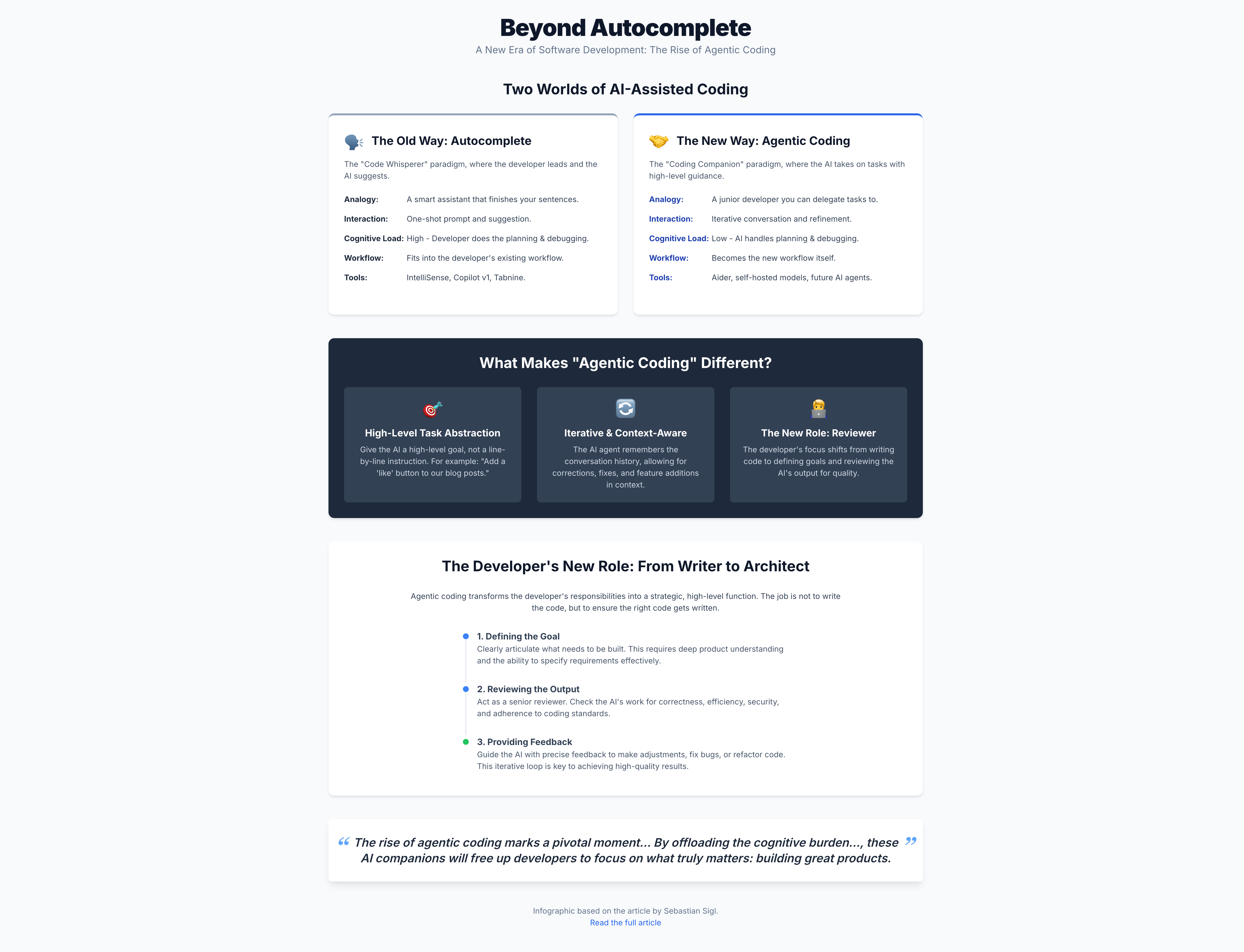 Beyond Autocomplete

A New Era of Software Development: The Rise of Agentic Coding

Two Worlds of AI-Assisted Coding

The Old Way: Autocomplete

The "Code Whisperer" paradigm, where the developer leads and the AI suggests.

Analogy: A smart assistant that finishes your sentences.

Interaction: One-shot prompt and suggestion.

Cognitive Load: High - Developer does the planning & debugging.

Workflow: Fits into the developer's existing workflow.

Tools: IntelliSense, Copilot v1, Tabnine.

The New Way: Agentic Coding

The "Coding Companion" paradigm, where the AI takes on tasks with high-level guidance.

Analogy: A junior developer you can delegate tasks to.

Interaction: Iterative conversation and refinement.

Cognitive Load: Low - AI handles planning & debugging.

Workflow: Becomes the new workflow itself.

Tools: Aider, self-hosted models, future AI agents.

What Makes "Agentic Coding" Different?

High-Level Task Abstraction

Give the AI a high-level goal, not a line-by-line instruction. For example: "Add a 'like' button to our blog posts."

Iterative & Context-Aware

The AI agent remembers the conversation history, allowing for corrections, fixes, and feature additions in context.

The New Role: Reviewer

The developer's focus shifts from writing code to defining goals and reviewing the AI's output for quality.

The Developer's New Role: From Writer to Architect

Agentic coding transforms the developer's responsibilities into a strategic, high-level function. The job is not to write the code, but to ensure the right code gets written.

1. Defining the Goal
Clearly articulate what needs to be built. This requires deep product understanding and the ability to specify requirements effectively.

2. Reviewing the Output
Act as a senior reviewer. Check the AI's work for correctness, efficiency, security, and adherence to coding standards.

3. Providing Feedback
Guide the AI with precise feedback to make adjustments, fix bugs, or refactor code. This iterative loop is key to achieving high-quality results.

“ The rise of agentic coding marks a pivotal moment... By offloading the cognitive burden..., these AI companions will free up developers to focus on what truly matters: building great products. ”

Infographic based on the article by Sebastian Sigl.
Read the full article