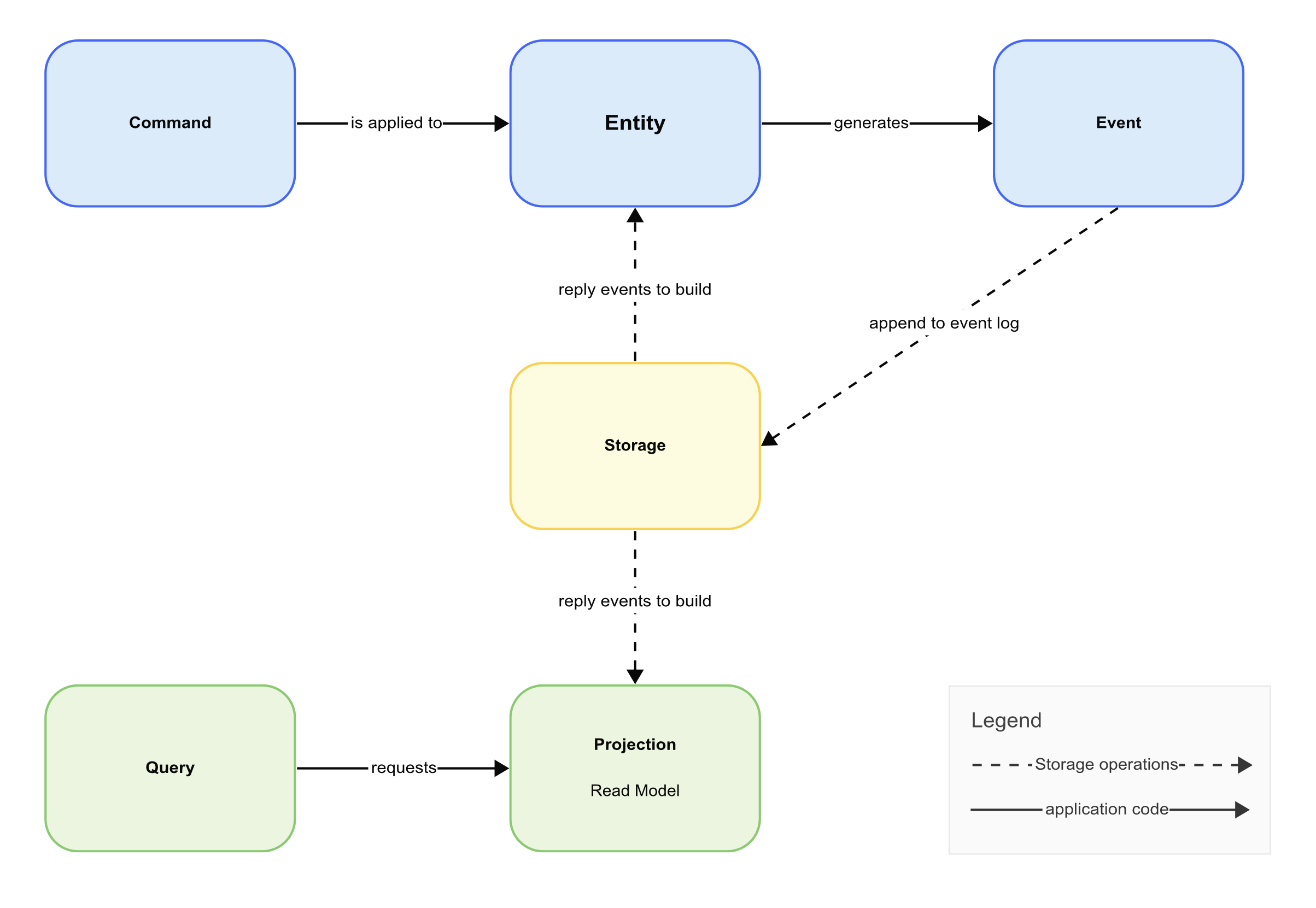 Command

is applied to

Entity

generates

Event

reply events to build

append to event log

Storage

reply events to build

Query

requests

Projection

Read Model

Legend

Storage operations

application code